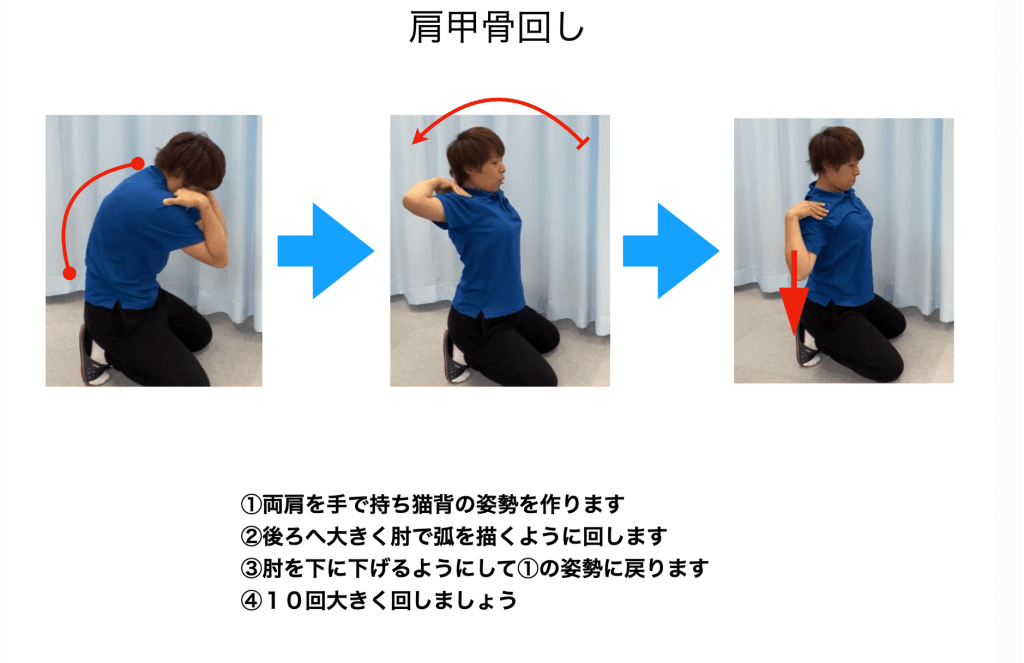 肩甲骨回し

①両肩を手で持ち猫背の姿勢を作ります
②後ろへ大きく肘で弧を描くように回します
③肘を下に下げるようにして①の姿勢に戻ります
④１０回大きく回しましょう